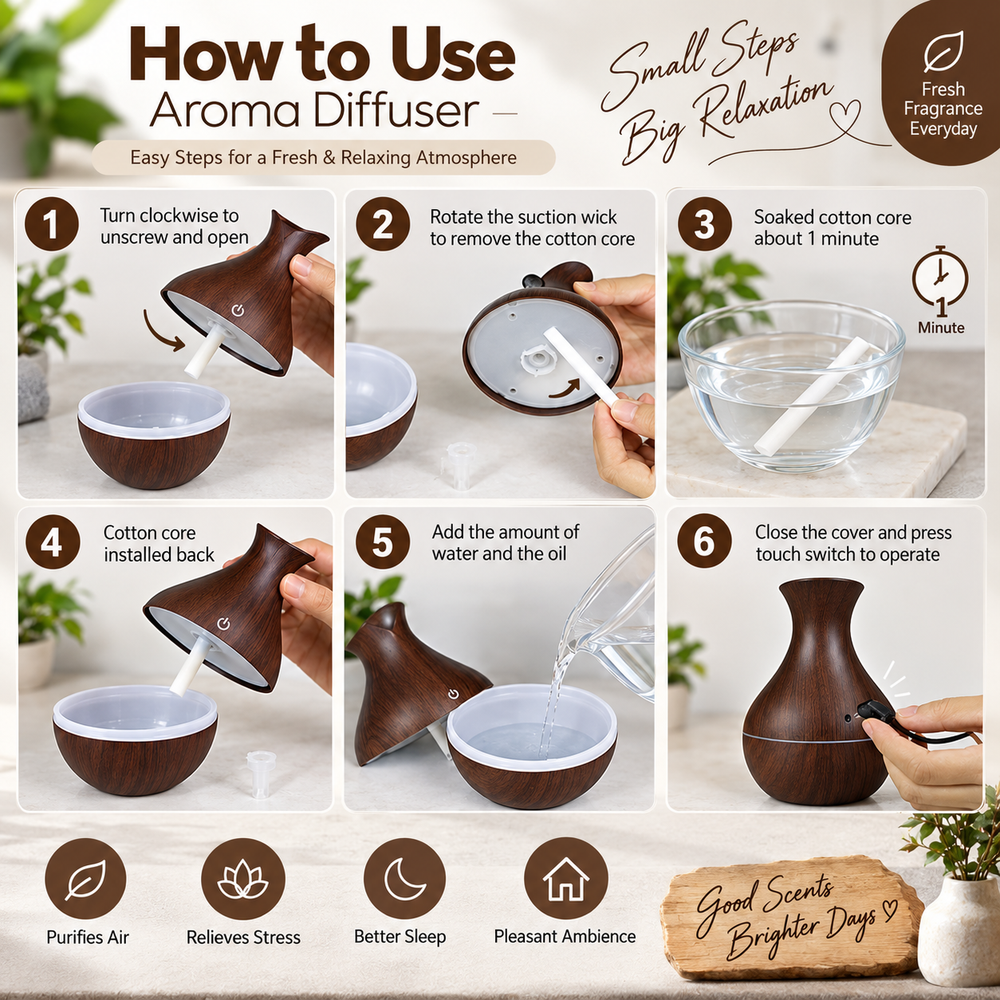 How to Use
Aroma Diffuser

Easy Steps for a Fresh & Relaxing Atmosphere

Small Steps
Big Relaxation

Fresh Fragrance Everyday

1 Turn clockwise to unscrew and open

2 Rotate the suction wick to remove the cotton core

3 Soaked cotton core about 1 minute

1 Minute

4 Cotton core installed back

5 Add the amount of water and the oil

6 Close the cover and press touch switch to operate

Purifies Air

Relieves Stress

Better Sleep

Pleasant Ambience

Good Scents
Brighter Days